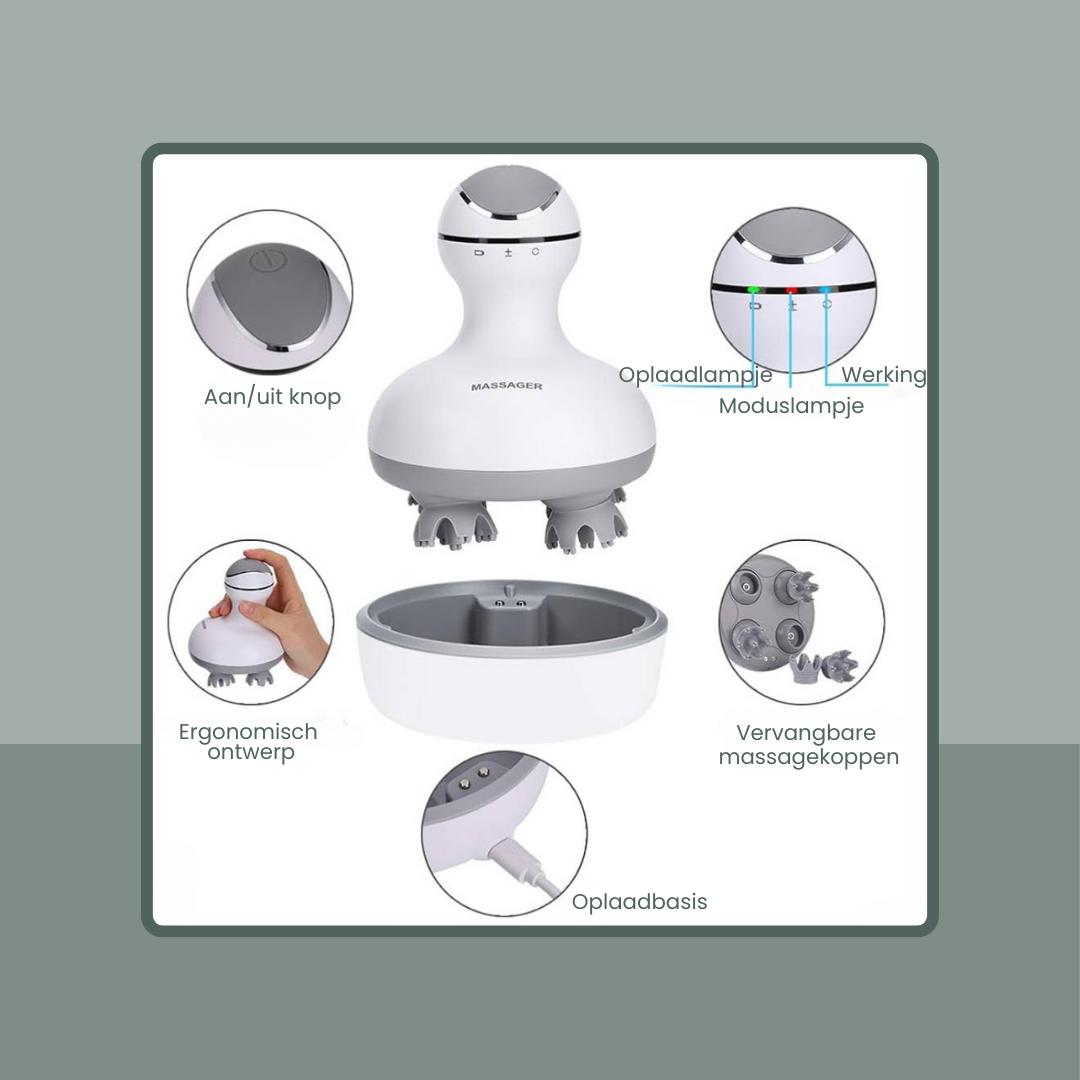 Aan/uit knop

MASSAGER

Oplaadlampje
Moduslampje
Werking

Ergonomisch ontwerp

Vervangbare massagekoppen

Oplaadbasis