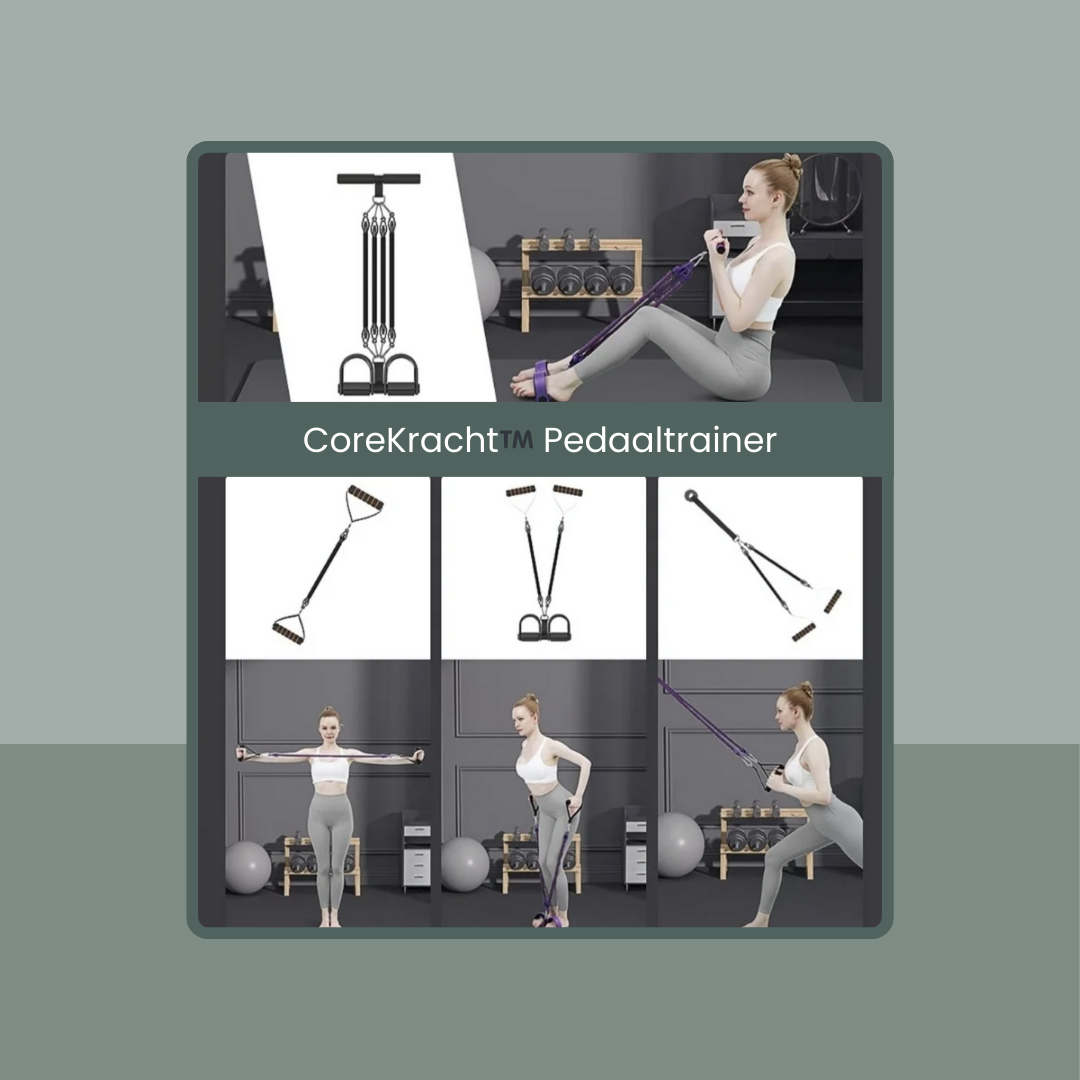 CoreKracht™ Pedaaltrainer